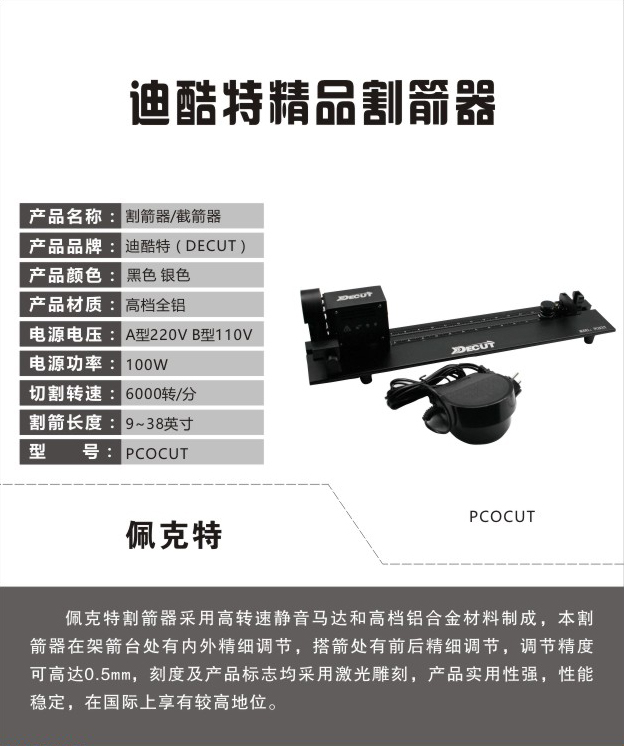 迪酷特精品割箭器

| 产品名称： | 割箭器/截箭器 |
|---|---|
| 产品品牌： | 迪酷特（DECUT） |
| 产品颜色： | 黑色 银色 |
| 产品材质： | 高档全铝 |
| 电源电压： | A型220V B型110V |
| 电源功率： | 100W |
| 切割转速： | 6000转/分 |
| 割箭长度： | 9~38英寸 |
| 型　　号： | PCOCUT |

DECUT

DECUT

PCOCUT

佩克特

佩克特割箭器采用高转速静音马达和高档铝合金材料制成，本割箭器在架箭台处有内外精细调节，搭箭处有前后精细调节，调节精度可高达0.5㎜，刻度及产品标志均采用激光雕刻，产品实用性强，性能稳定，在国际上享有较高地位。